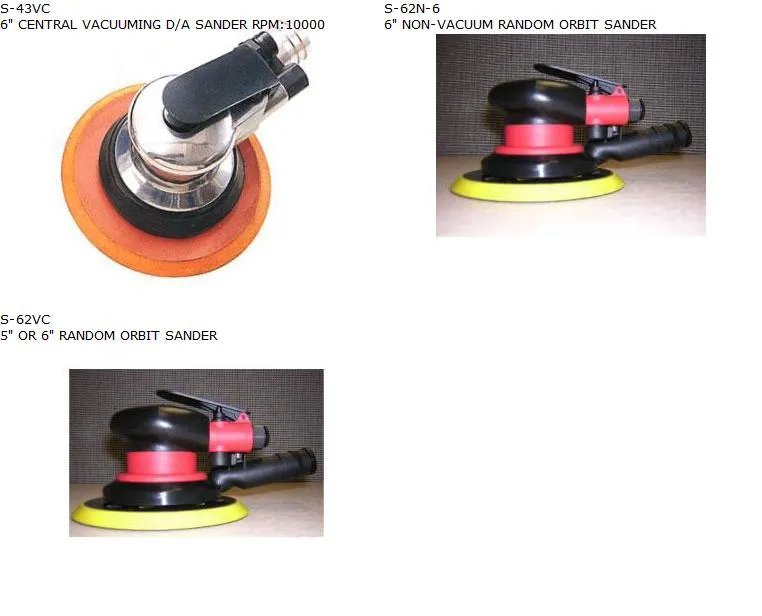 S-43VC
6" CENTRAL VACUUMING D/A SANDER RPM:10000

S-62N-6
6" NON-VACUUM RANDOM ORBIT SANDER

S-62VC
5" OR 6" RANDOM ORBIT SANDER