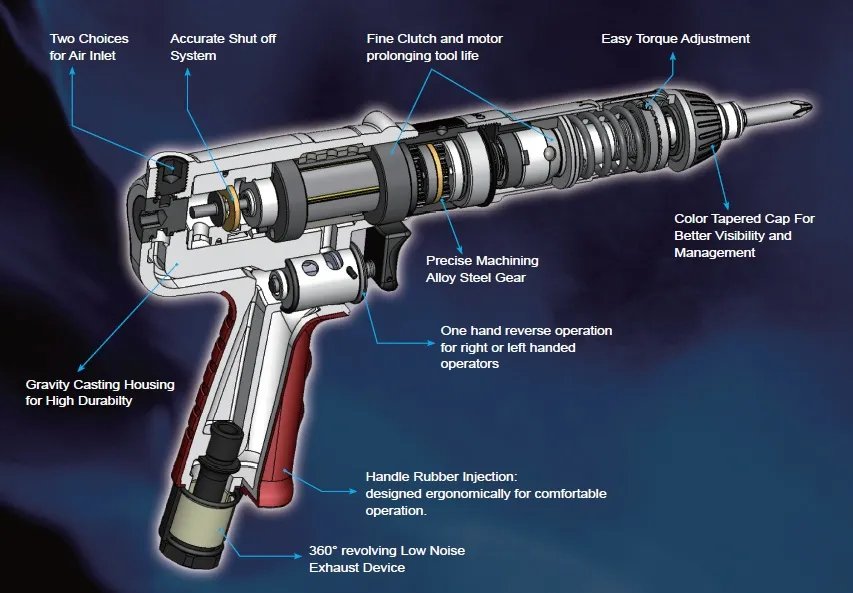 Two Choices for Air Inlet

Accurate Shut off System

Fine Clutch and motor prolonging tool life

Easy Torque Adjustment

Color Tapered Cap For Better Visibility and Management

Precise Machining Alloy Steel Gear

One hand reverse operation for right or left handed operators

Gravity Casting Housing for High Durabilty

Handle Rubber Injection: designed ergonomically for comfortable operation.

360° revolving Low Noise Exhaust Device