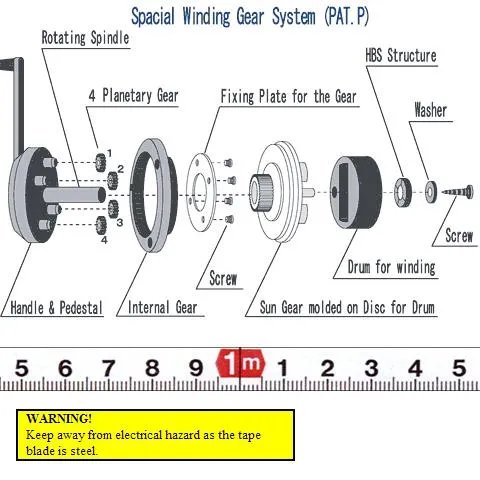 Spacial Winding Gear System (PAT.P)

Rotating Spindle

4 Planetary Gear

Fixing Plate for the Gear

HBS Structure

Washer

1
2
3
4

Screw

Screw

Drum for winding

Handle & Pedestal

Internal Gear

Sun Gear molded on Disc for Drum

5 6 7 8 9 1m 1 2 3 4 5

WARNING!
Keep away from electrical hazard as the tape blade is steel.